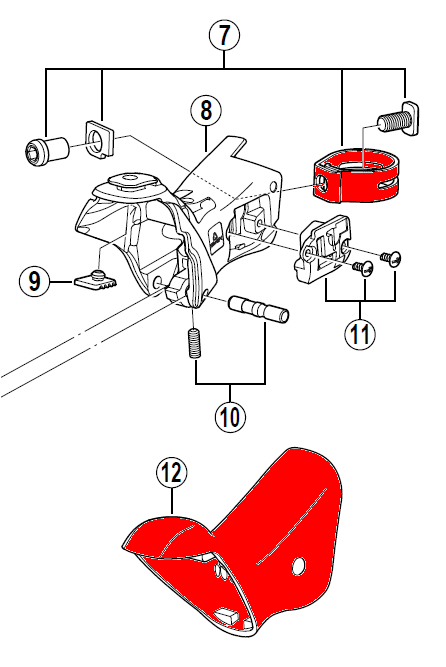 7
8
9
11
10
12