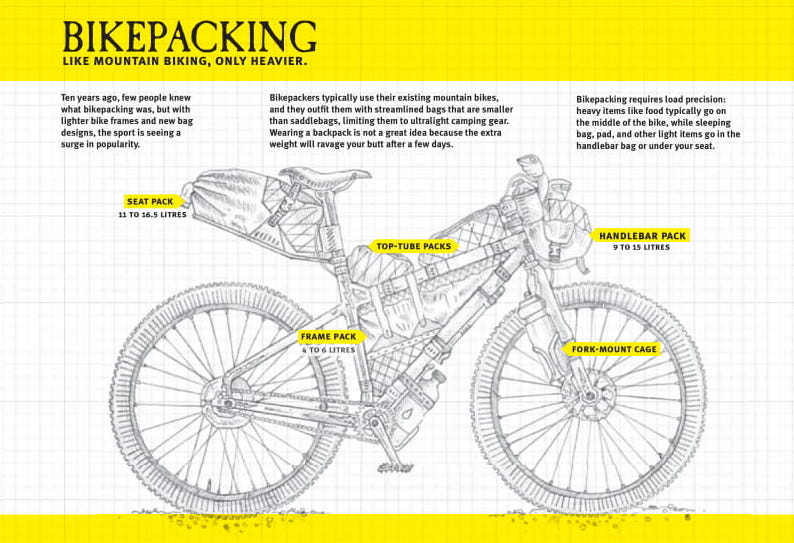 BIKEPACKING
LIKE MOUNTAIN BIKING, ONLY HEAVIER.

Ten years ago, few people knew what bikepacking was, but with lighter bike frames and new bag designs, the sport is seeing a surge in popularity.

Bikepackers typically use their existing mountain bikes, and they outfit them with streamlined bags that are smaller than saddlebags, limiting them to ultralight camping gear. Wearing a backpack is not a great idea because the extra weight will ravage your butt after a few days.

Bikepacking requires load precision: heavy items like food typically go on the middle of the bike, while sleeping bag, pad, and other light items go in the handlebar bag or under your seat.

SEAT PACK
11 TO 16.5 LITRES

TOP-TUBE PACKS

HANDLEBAR PACK
9 TO 15 LITRES

FRAME PACK
4 TO 6 LITRES

FORK-MOUNT CAGE