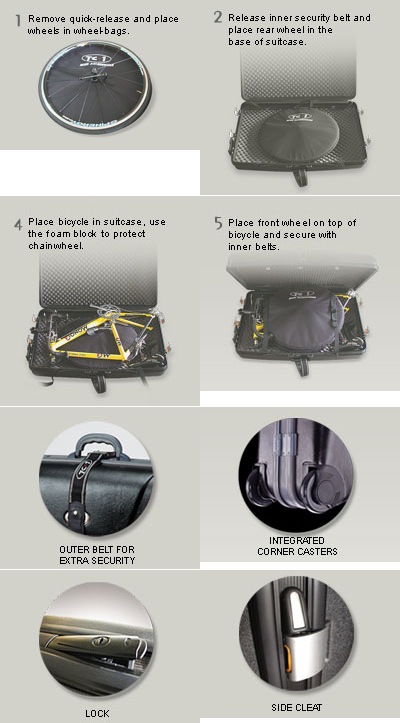 1 Remove quick-release and place wheels in wheel-bags.

2 Release inner security belt and place rear wheel in the base of suitcase.

4 Place bicycle in suitcase, use the foam block to protect chainwheel.

5 Place front wheel on top of bicycle and secure with inner belts.

OUTER BELT FOR EXTRA SECURITY

INTEGRATED CORNER CASTERS

LOCK

SIDE CLEAT