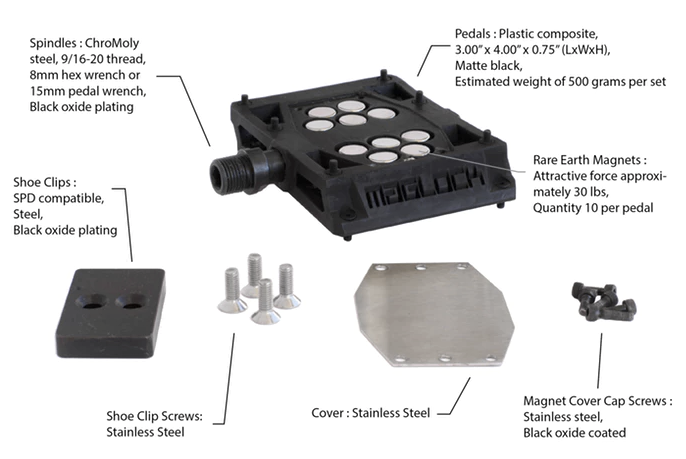 Spindles : ChroMoly steel, 9/16-20 thread, 8mm hex wrench or 15mm pedal wrench, Black oxide plating

Pedals : Plastic composite, 3.00" x 4.00" x 0.75" (LxWxH), Matte black, Estimated weight of 500 grams per set

MAGLOCK

Rare Earth Magnets : Attractive force approximately 30 lbs, Quantity 10 per pedal

Shoe Clips : SPD compatible, Steel, Black oxide plating

Shoe Clip Screws: Stainless Steel

Cover : Stainless Steel

Magnet Cover Cap Screws : Stainless steel, Black oxide coated